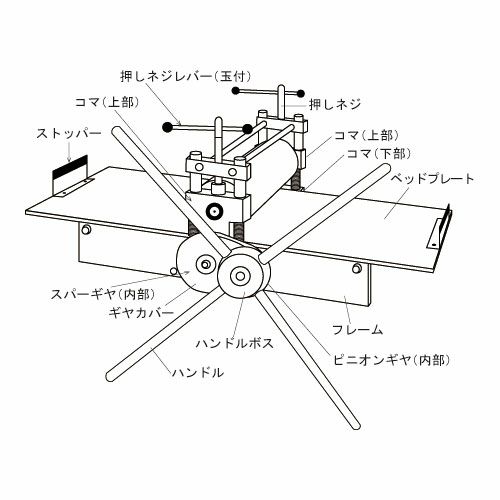 押しネジレバー（玉付）
コマ（上部）
押しネジ
ストッパー
コマ（上部）
コマ（下部）
ベッドプレート
スパーギヤ（内部）
ギヤカバー
フレーム
ハンドルボス
ピニオンギヤ（内部）
ハンドル