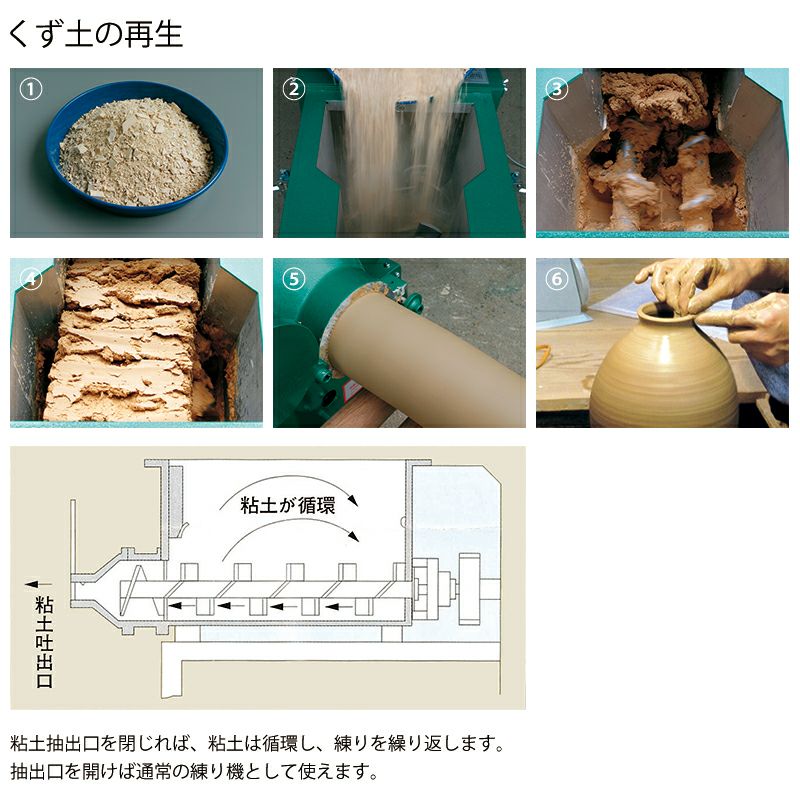 くず土の再生

①

②

③

④

⑤

⑥

粘土が循環

粘土吐出口

粘土抽出口を閉じれば、粘土は循環し、練りを繰り返します。
抽出口を開けば通常の練り機として使えます。